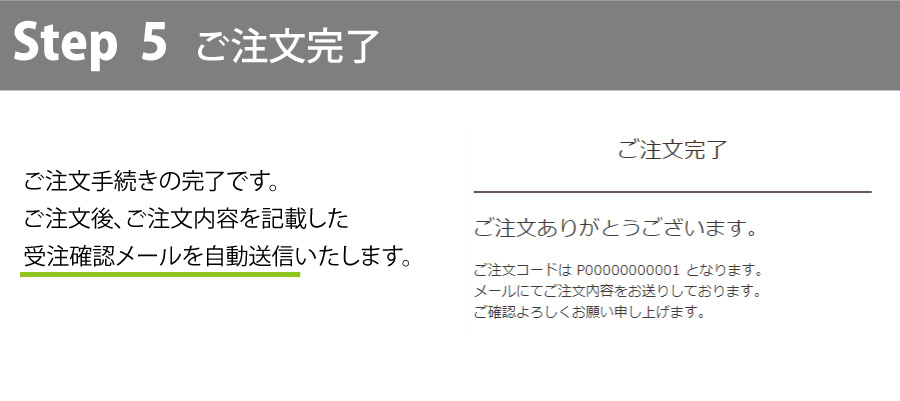 Step 5 ご注文完了

ご注文手続きの完了です。
ご注文後、ご注文内容を記載した
受注確認メールを自動送信いたします。

ご注文完了

ご注文ありがとうございます。

ご注文コードは P00000000001 となります。
メールにてご注文内容をお送りしております。
ご確認よろしくお願い申し上げます。